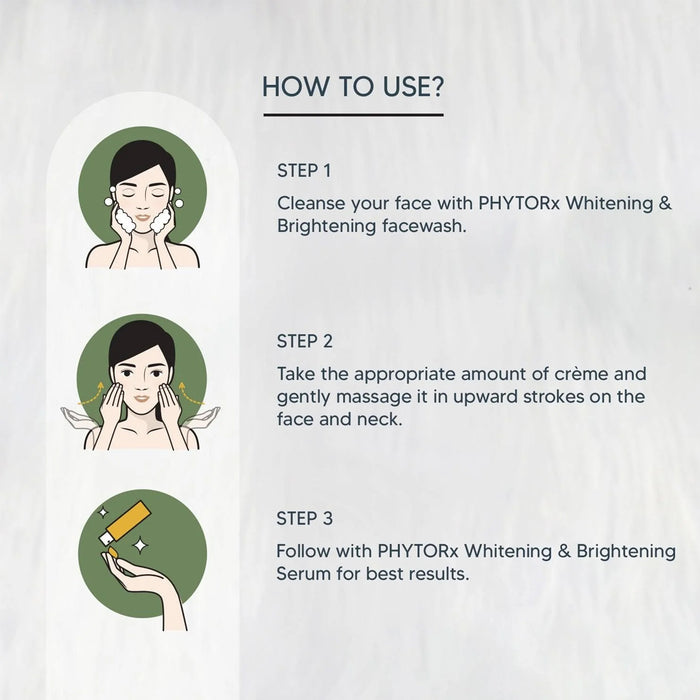 HOW TO USE?

STEP 1

Cleanse your face with PHYTORx Whitening & Brightening facewash.

STEP 2

Take the appropriate amount of crème and gently massage it in upward strokes on the face and neck.

STEP 3

Follow with PHYTORx Whitening & Brightening Serum for best results.